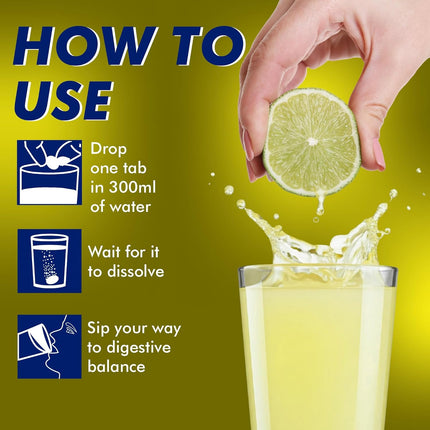 HOW TO USE

Drop one tab in 300ml of water

Wait for it to dissolve

Sip your way to digestive balance