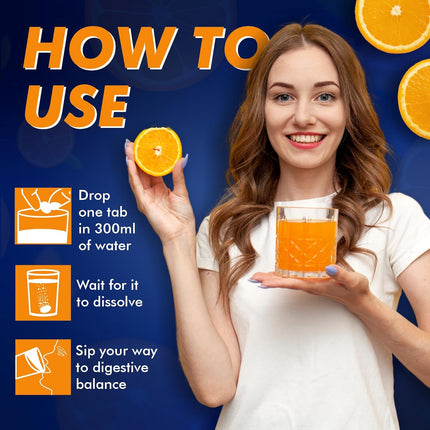 HOW TO USE

Drop one tab in 300ml of water

Wait for it to dissolve

Sip your way to digestive balance